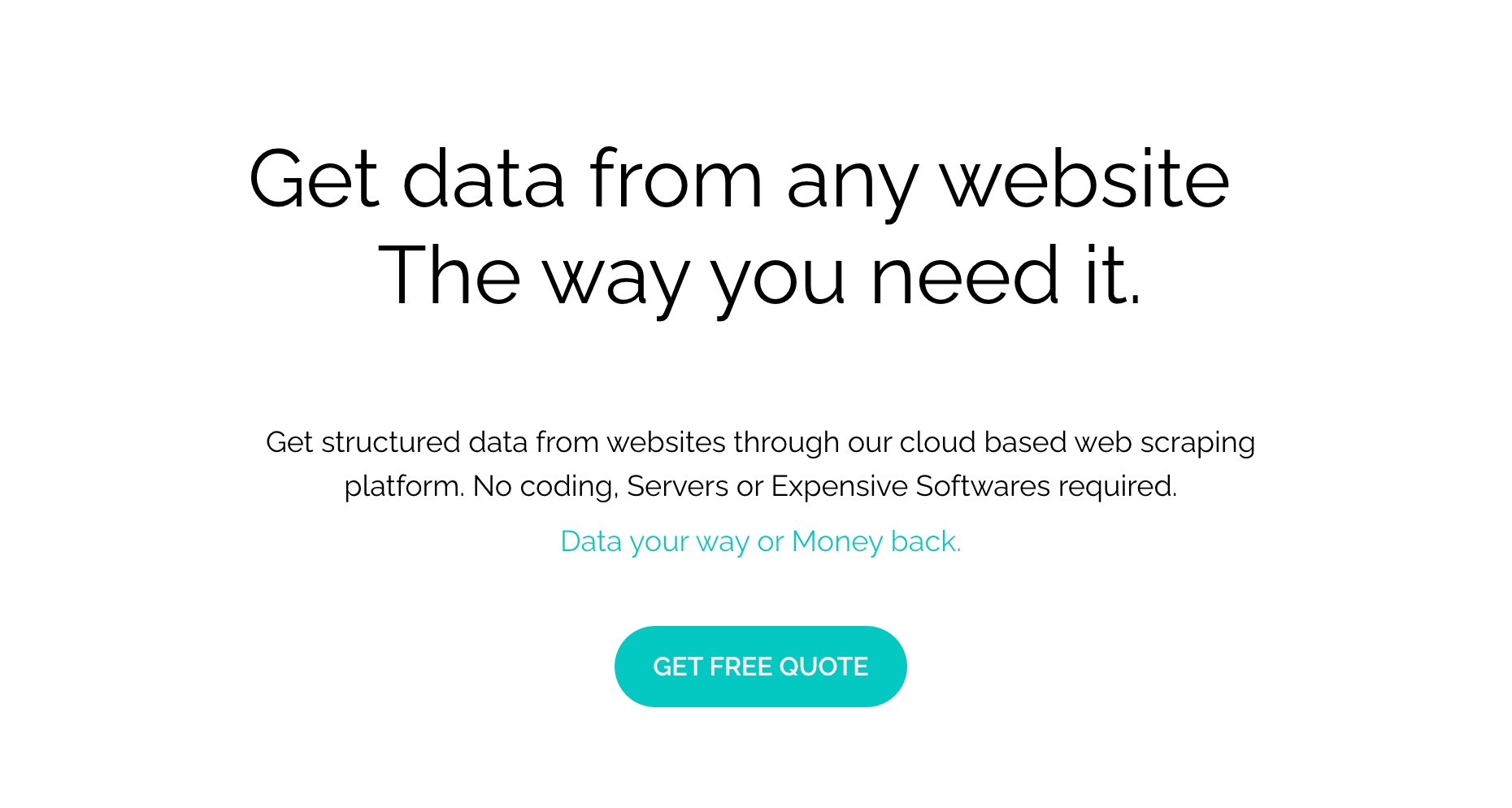 Get data from any website
The way you need it.

Get structured data from websites through our cloud based web scraping platform. No coding, Servers or Expensive Softwares required.

Data your way or Money back.

GET FREE QUOTE